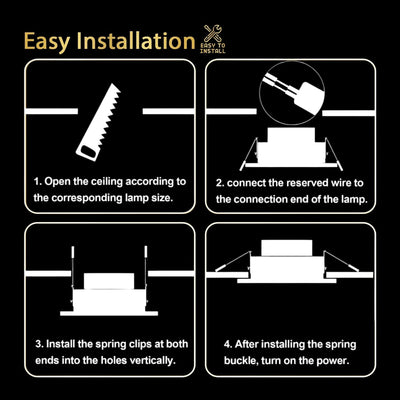 Easy Installation EASY TO INSTALL

1. Open the ceiling according to the corresponding lamp size.

2. connect the reserved wire to the connection end of the lamp.

3. Install the spring clips at both ends into the holes vertically.

4. After installing the spring buckle, turn on the power.